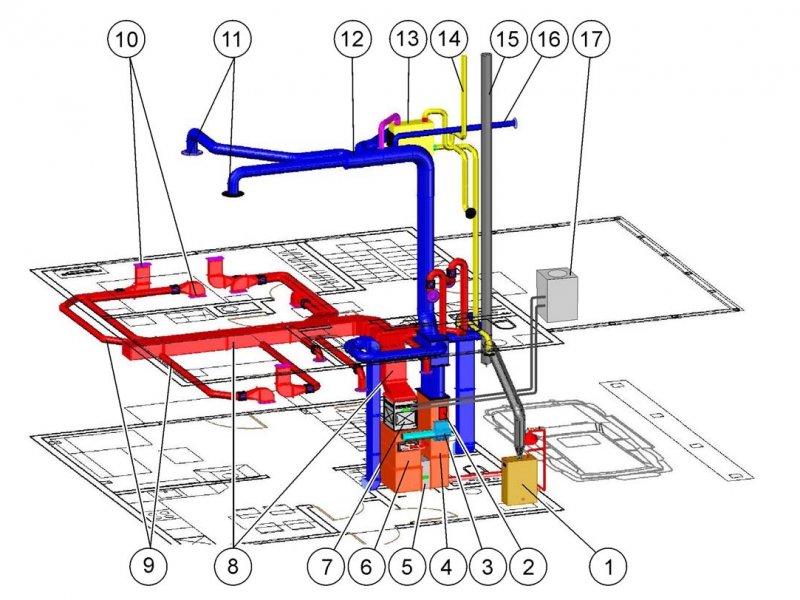 10
11
12
13
14
15
16
17
9
8
7
6
5
4
3
2
1